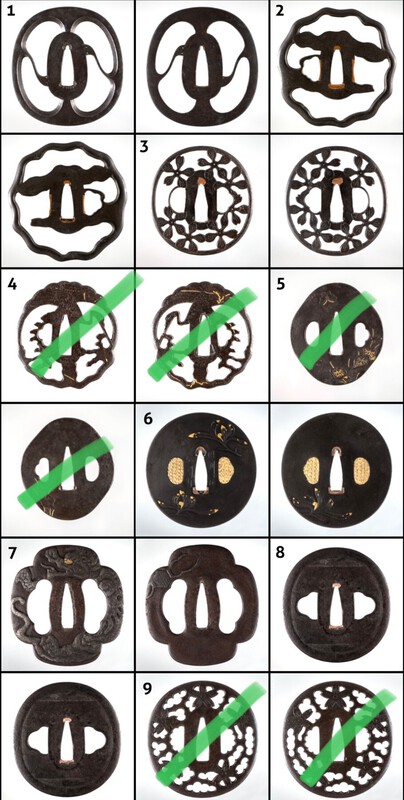 1

2

3

4

5

6

7

8

9