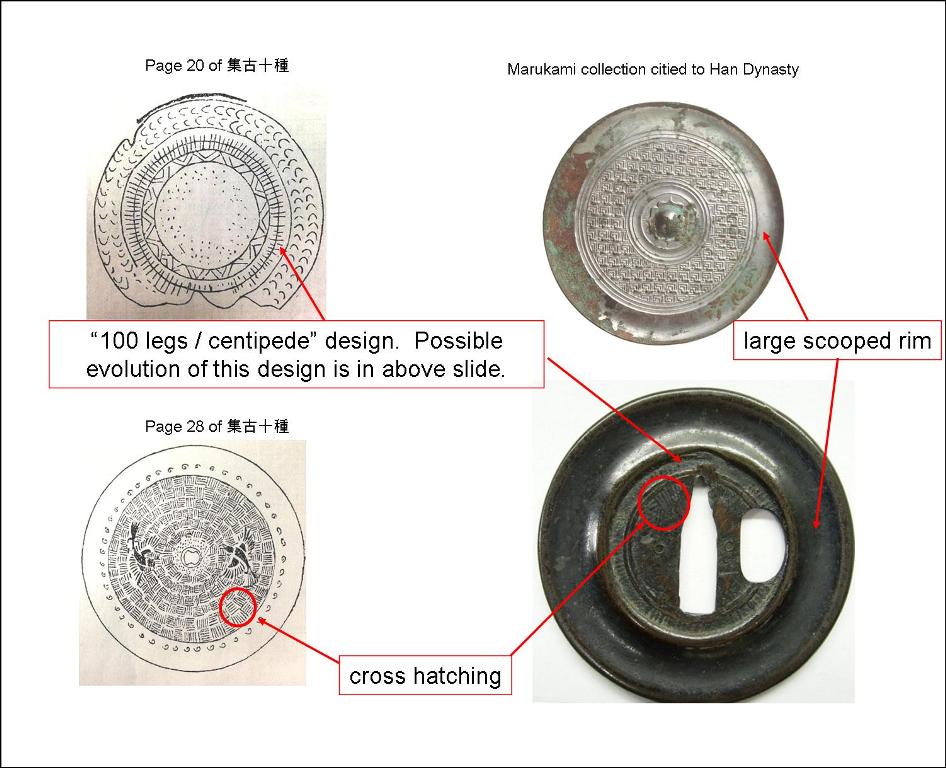 Page 20 of 集古十種

Marukami collection citied to Han Dynasty

“100 legs / centipede” design. Possible evolution of this design is in above slide.

large scooped rim

Page 28 of 集古十種

cross hatching